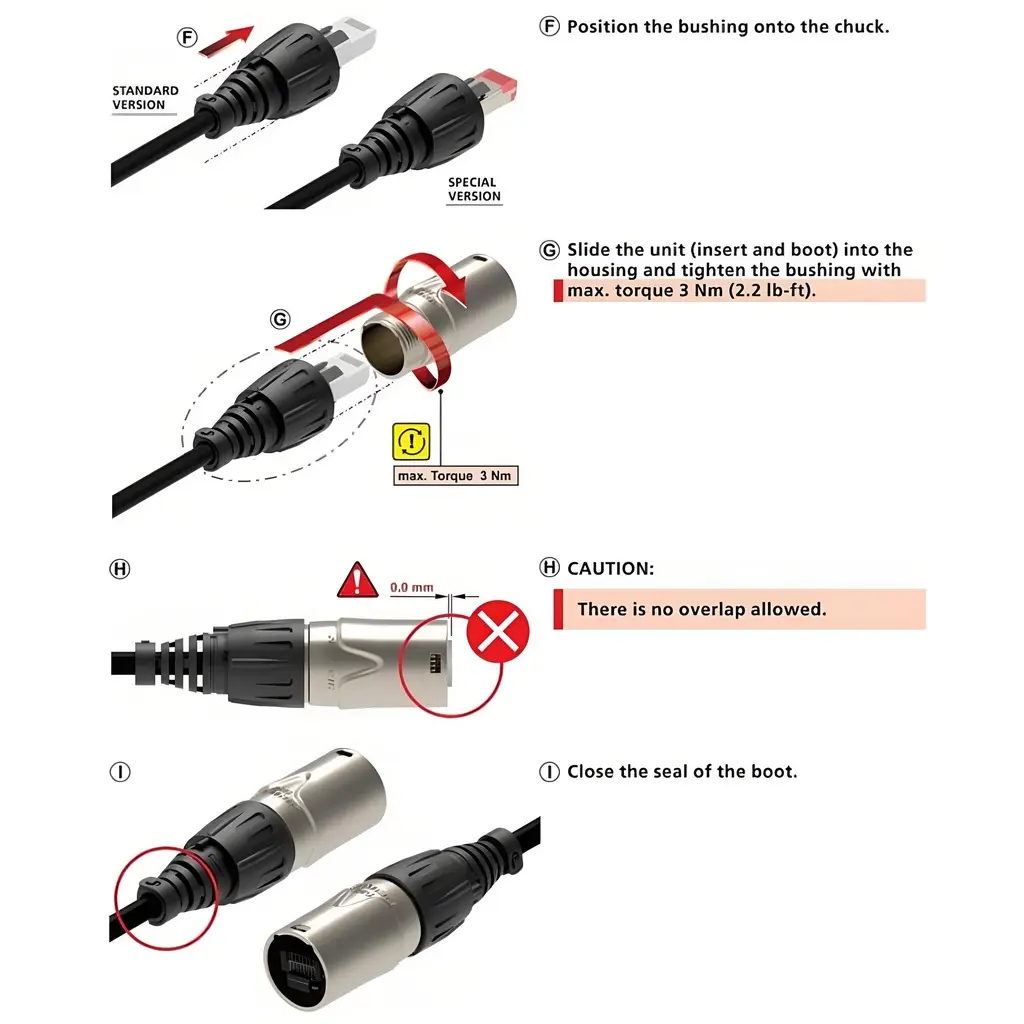 F

STANDARD VERSION

SPECIAL VERSION

F Position the bushing onto the chuck.

G

max. Torque 3 Nm

G Slide the unit (insert and boot) into the housing and tighten the bushing with max. torque 3 Nm (2.2 lb-ft).

H

0.0 mm

H CAUTION:

There is no overlap allowed.

I

I Close the seal of the boot.